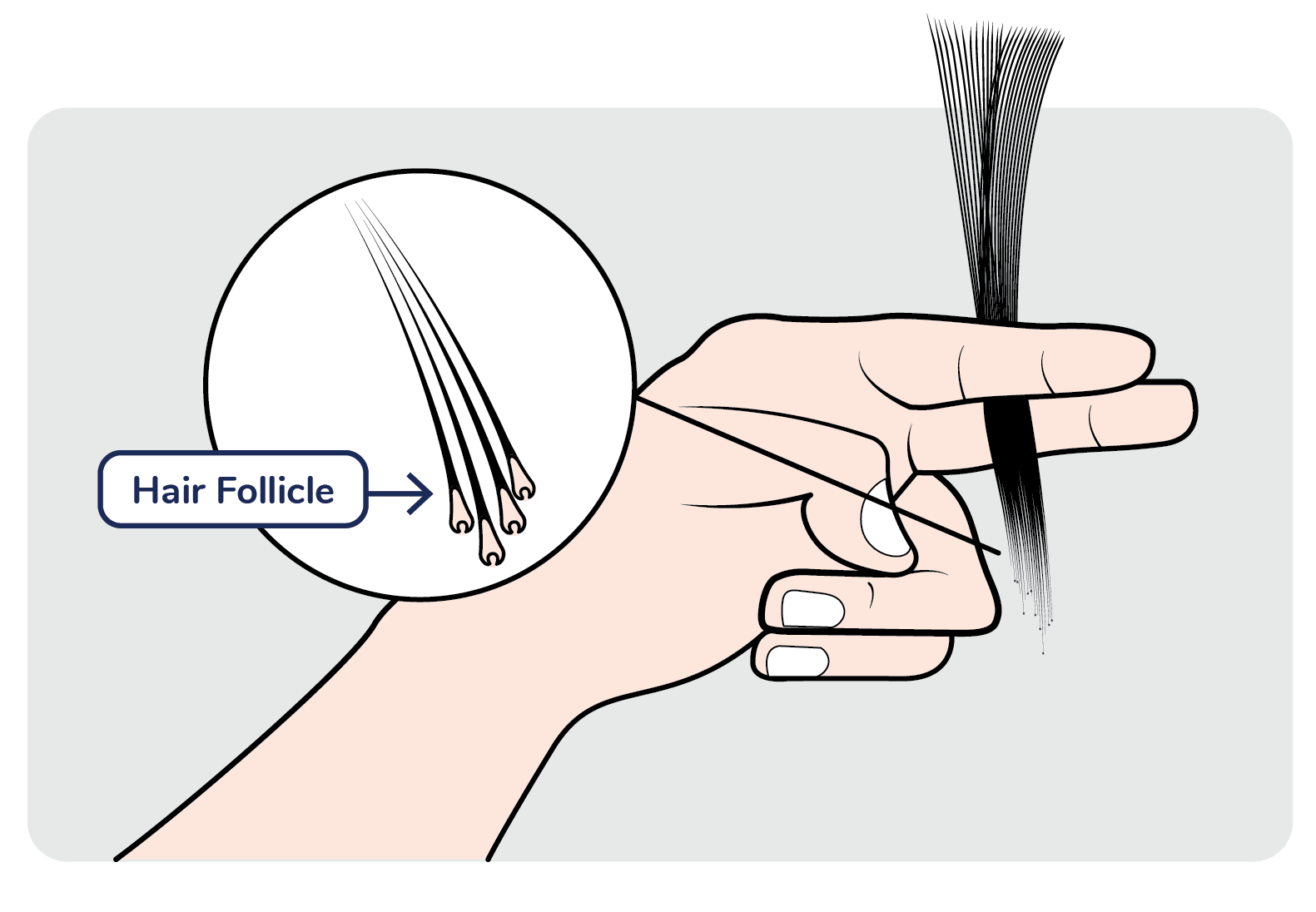 Hair Follicle